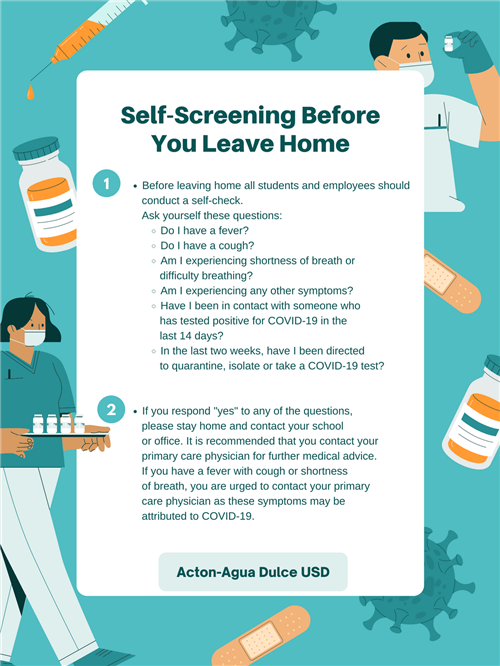 Self-Screening Before You Leave Home

1

• Before leaving home all students and employees should conduct a self-check.
Ask yourself these questions:
◦ Do I have a fever?
◦ Do I have a cough?
◦ Am I experiencing shortness of breath or difficulty breathing?
◦ Am I experiencing any other symptoms?
◦ Have I been in contact with someone who has tested positive for COVID-19 in the last 14 days?
◦ In the last two weeks, have I been directed to quarantine, isolate or take a COVID-19 test?

2

• If you respond "yes" to any of the questions, please stay home and contact your school or office. It is recommended that you contact your primary care physician for further medical advice. If you have a fever with cough or shortness of breath, you are urged to contact your primary care physician as these symptoms may be attributed to COVID-19.

Acton-Agua Dulce USD