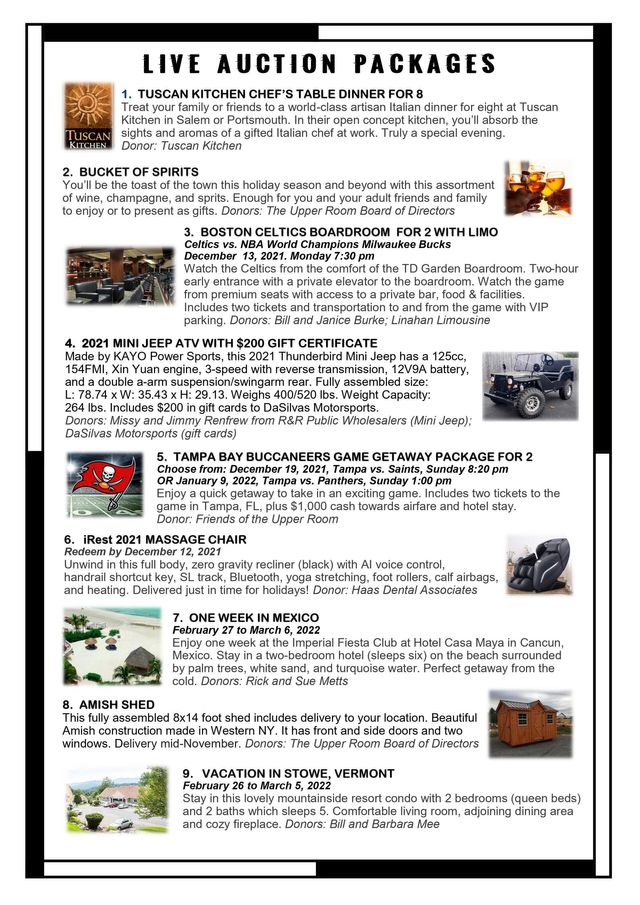 LIVE AUCTION PACKAGES

TUSCAN KITCHEN

1. TUSCAN KITCHEN CHEF'S TABLE DINNER FOR 8
Treat your family or friends to a world-class artisan Italian dinner for eight at Tuscan Kitchen in Salem or Portsmouth. In their open concept kitchen, you'll absorb the sights and aromas of a gifted Italian chef at work. Truly a special evening. Donor: Tuscan Kitchen

2. BUCKET OF SPIRITS
You'll be the toast of the town this holiday season and beyond with this assortment of wine, champagne, and sprits. Enough for you and your adult friends and family to enjoy or to present as gifts. Donors: The Upper Room Board of Directors

3. BOSTON CELTICS BOARDROOM FOR 2 WITH LIMO
Celtics vs. NBA World Champions Milwaukee Bucks
December 13, 2021. Monday 7:30 pm
Watch the Celtics from the comfort of the TD Garden Boardroom. Two-hour early entrance with a private elevator to the boardroom. Watch the game from premium seats with access to a private bar, food & facilities. Includes two tickets and transportation to and from the game with VIP parking. Donors: Bill and Janice Burke; Linahan Limousine

4. 2021 MINI JEEP ATV WITH $200 GIFT CERTIFICATE
Made by KAYO Power Sports, this 2021 Thunderbird Mini Jeep has a 125cc, 154FMI, Xin Yuan engine, 3-speed with reverse transmission, 12V9A battery, and a double a-arm suspension/swingarm rear. Fully assembled size: L: 78.74 x W: 35.43 x H: 29.13. Weighs 400/520 lbs. Weight Capacity: 264 lbs. Includes $200 in gift cards to DaSilvas Motorsports.
Donors: Missy and Jimmy Renfrew from R&R Public Wholesalers (Mini Jeep); DaSilvas Motorsports (gift cards)

5. TAMPA BAY BUCCANEERS GAME GETAWAY PACKAGE FOR 2
Choose from: December 19, 2021, Tampa vs. Saints, Sunday 8:20 pm
OR January 9, 2022, Tampa vs. Panthers, Sunday 1:00 pm
Enjoy a quick getaway to take in an exciting game. Includes two tickets to the game in Tampa, FL, plus $1,000 cash towards airfare and hotel stay.
Donor: Friends of the Upper Room

6. iRest 2021 MASSAGE CHAIR
Redeem by December 12, 2021
Unwind in this full body, zero gravity recliner (black) with AI voice control, handrail shortcut key, SL track, Bluetooth, yoga stretching, foot rollers, calf airbags, and heating. Delivered just in time for holidays! Donor: Haas Dental Associates

7. ONE WEEK IN MEXICO
February 27 to March 6, 2022
Enjoy one week at the Imperial Fiesta Club at Hotel Casa Maya in Cancun, Mexico. Stay in a two-bedroom hotel (sleeps six) on the beach surrounded by palm trees, white sand, and turquoise water. Perfect getaway from the cold. Donors: Rick and Sue Metts

8. AMISH SHED
This fully assembled 8x14 foot shed includes delivery to your location. Beautiful Amish construction made in Western NY. It has front and side doors and two windows. Delivery mid-November. Donors: The Upper Room Board of Directors

9. VACATION IN STOWE, VERMONT
February 26 to March 5, 2022
Stay in this lovely mountainside resort condo with 2 bedrooms (queen beds) and 2 baths which sleeps 5. Comfortable living room, adjoining dining area and cozy fireplace. Donors: Bill and Barbara Mee